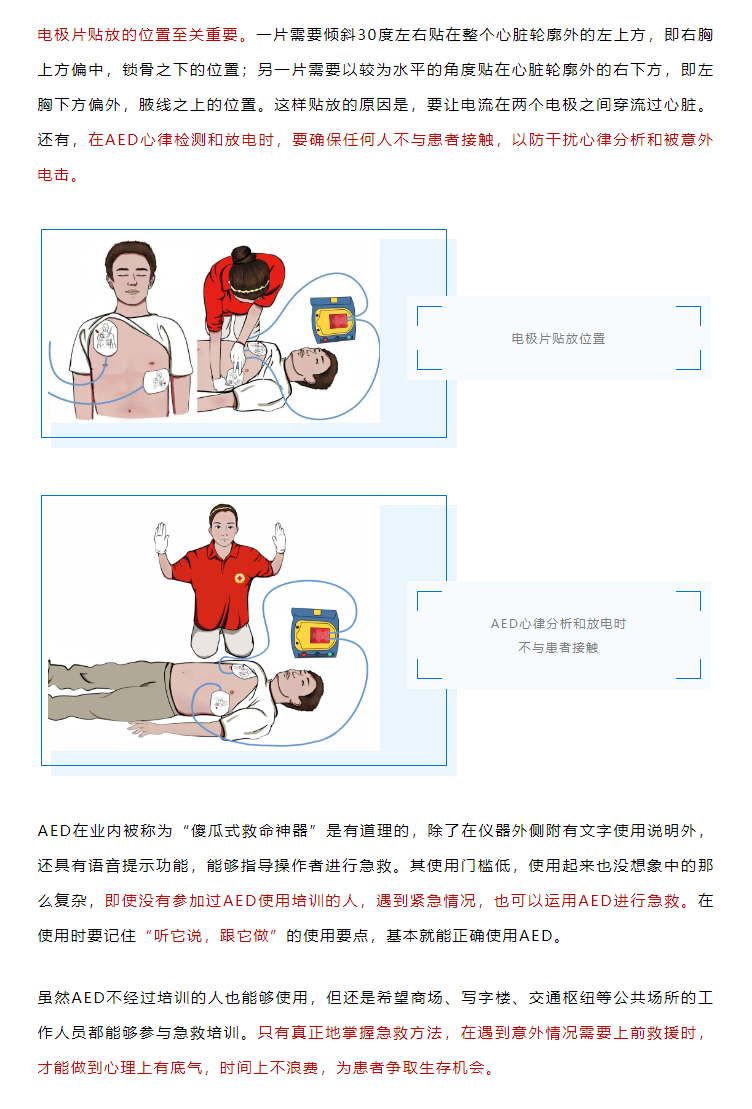 电极片贴放的位置至关重要。一片需要倾斜30度左右贴在整个心脏轮廓外的左上方，即右胸上方偏中，锁骨之下的位置；另一片需要以较为水平的角度贴在心脏轮廓外的右下方，即左胸下方偏外，腋线之上的位置。这样贴放的原因是，要让电流在两个电极之间穿流过心脏。还有，在AED心律检测和放电时，要确保任何人不与患者接触，以防干扰心律分析和被意外电击。

电极片贴放位置

AED心律分析和放电时
不与患者接触

AED在业内被称为“傻瓜式救命神器”是有道理的，除了在仪器外侧附有文字使用说明外，还具有语音提示功能，能够指导操作者进行急救。其使用门槛低，使用起来也没想象中的那么复杂，即使没有参加过AED使用培训的人，遇到紧急情况，也可以运用AED进行急救。在使用时要记住“听它说，跟它做”的使用要点，基本就能正确使用AED。

虽然AED不经过培训的人也能够使用，但还是希望商场、写字楼、交通枢纽等公共场所的工作人员都能够参与急救培训。只有真正地掌握急救方法，在遇到意外情况需要上前救援时，才能做到心理上有底气，时间上不浪费，为患者争取生存机会。