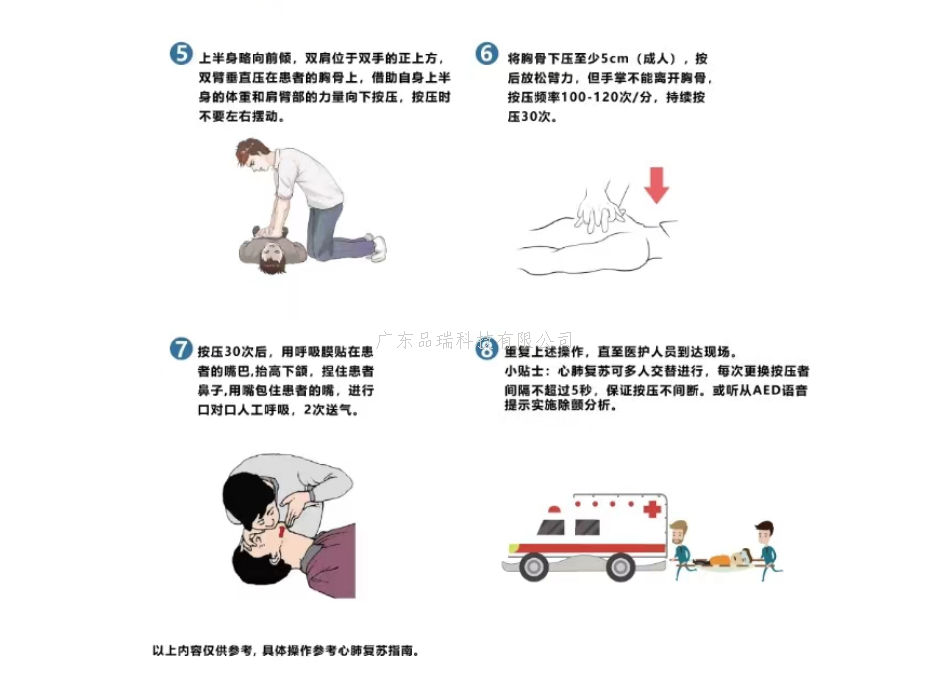 5 上半身略向前倾，双肩位于双手的正上方，双臂垂直压在患者的胸骨上，借助自身上半身的体重和肩臂部的力量向下按压，按压时不要左右摆动。

6 将胸骨下压至少5cm（成人），按后放松臂力，但手掌不能离开胸骨，按压频率100-120次/分，持续按压30次。

广东品瑞科技有限公司

7 按压30次后，用呼吸膜贴在患者的嘴巴,抬高下颌，捏住患者鼻子,用嘴包住患者的嘴，进行口对口人工呼吸，2次送气。

8 重复上述操作，直至医护人员到达现场。
小贴士：心肺复苏可多人交替进行，每次更换按压者间隔不超过5秒，保证按压不间断。或听从AED语音提示实施除颤分析。

以上内容仅供参考，具体操作参考心肺复苏指南。