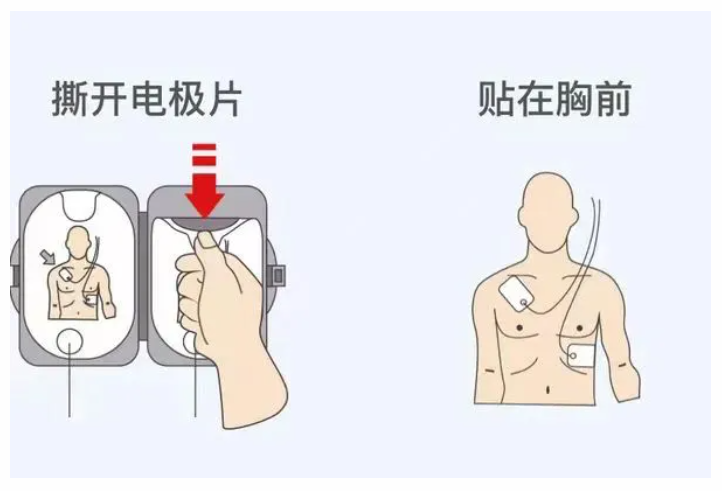 撕开电极片

贴在胸前