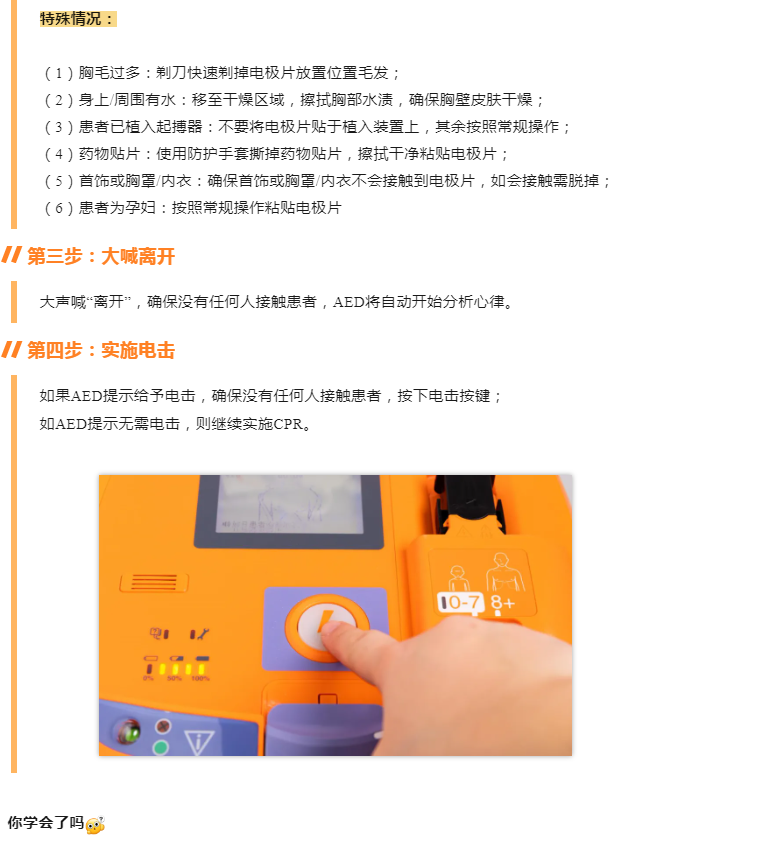 特殊情况：

（1）胸毛过多：剃刀快速剃掉电极片放置位置毛发；
（2）身上/周围有水：移至干燥区域，擦拭胸部水渍，确保胸壁皮肤干燥；
（3）患者已植入起搏器：不要将电极片贴于植入装置上，其余按照常规操作；
（4）药物贴片：使用防护手套撕掉药物贴片，擦拭干净粘贴电极片；
（5）首饰或胸罩/内衣：确保首饰或胸罩/内衣不会接触到电极片，如会接触需脱掉；
（6）患者为孕妇：按照常规操作粘贴电极片

第三步：大喊离开

大声喊“离开”，确保没有任何人接触患者，AED将自动开始分析心律。

第四步：实施电击

如果AED提示给予电击，确保没有任何人接触患者，按下电击按键；
如AED提示无需电击，则继续实施CPR。

0-7 8+

0% 50% 100%

你学会了吗