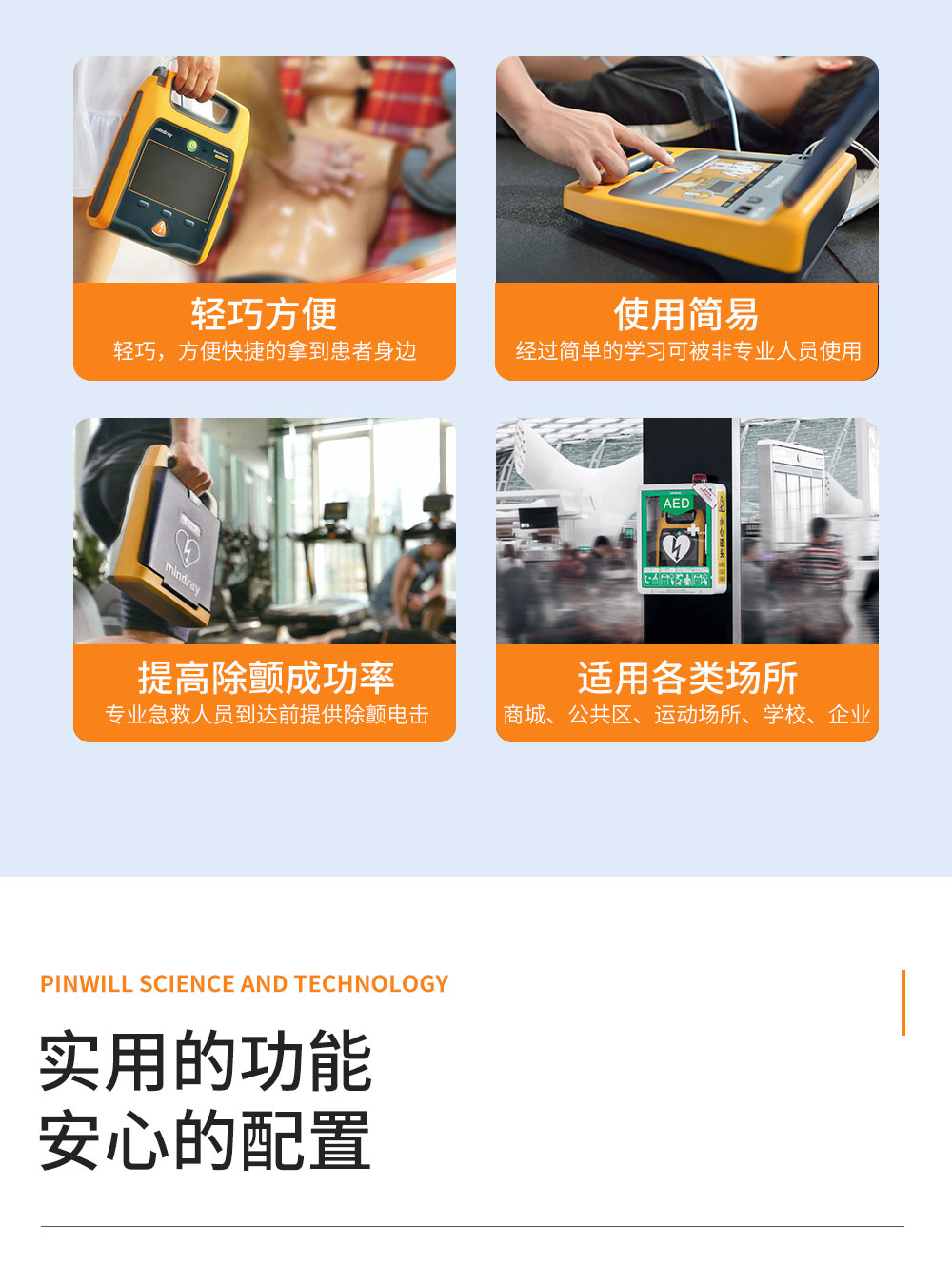 mindray

轻巧方便
轻巧，方便快捷的拿到患者身边

使用简易
经过简单的学习可被非专业人员使用

mindray

提高除颤成功率
专业急救人员到达前提供除颤电击

AED

适用各类场所
商城、公共区、运动场所、学校、企业

PINWILL SCIENCE AND TECHNOLOGY

实用的功能
安心的配置